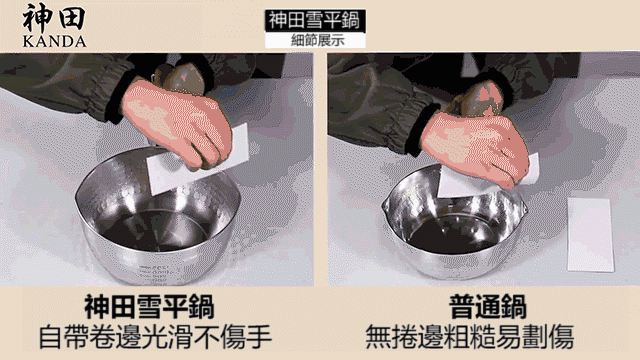 神田
KANDA

神田雪平鍋
細節展示

神田雪平鍋
自帶卷邊光滑不傷手

普通鍋
無捲邊粗糙易劃傷