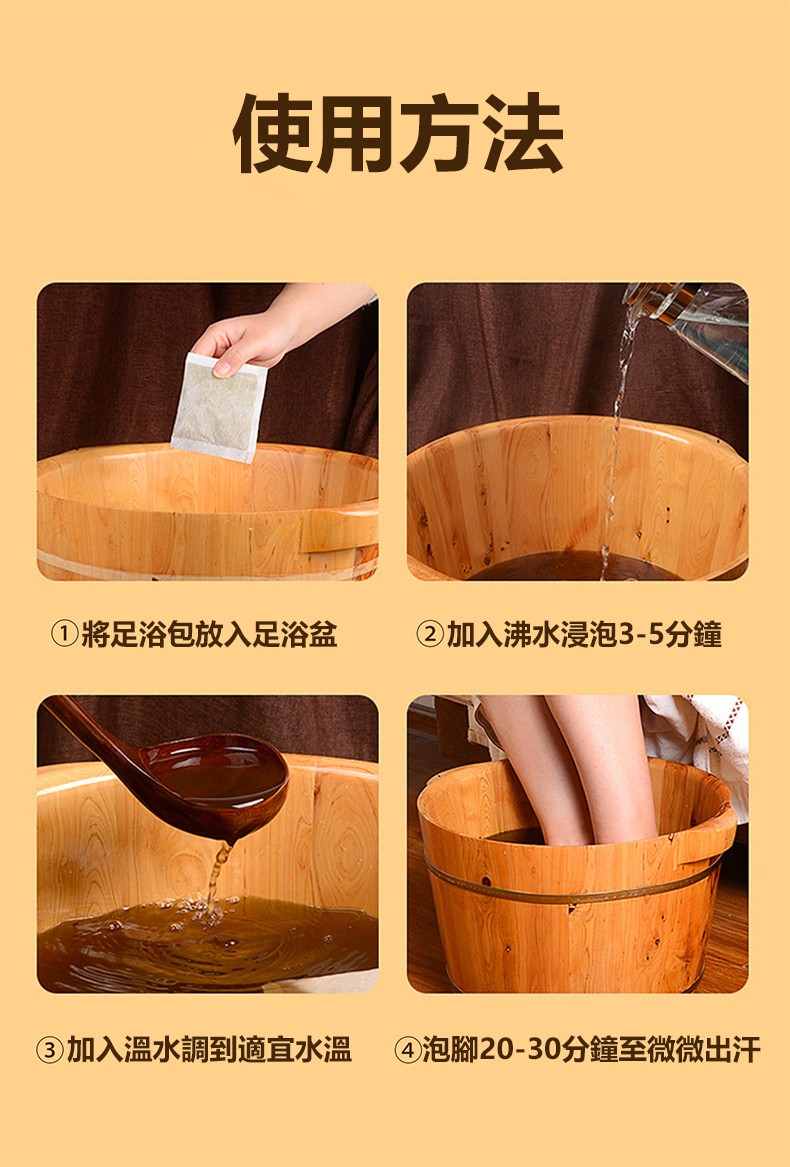 使用方法

①將足浴包放入足浴盆

②加入沸水浸泡3-5分鐘

③加入溫水調到適宜水溫

④泡腳20-30分鐘至微微出汗